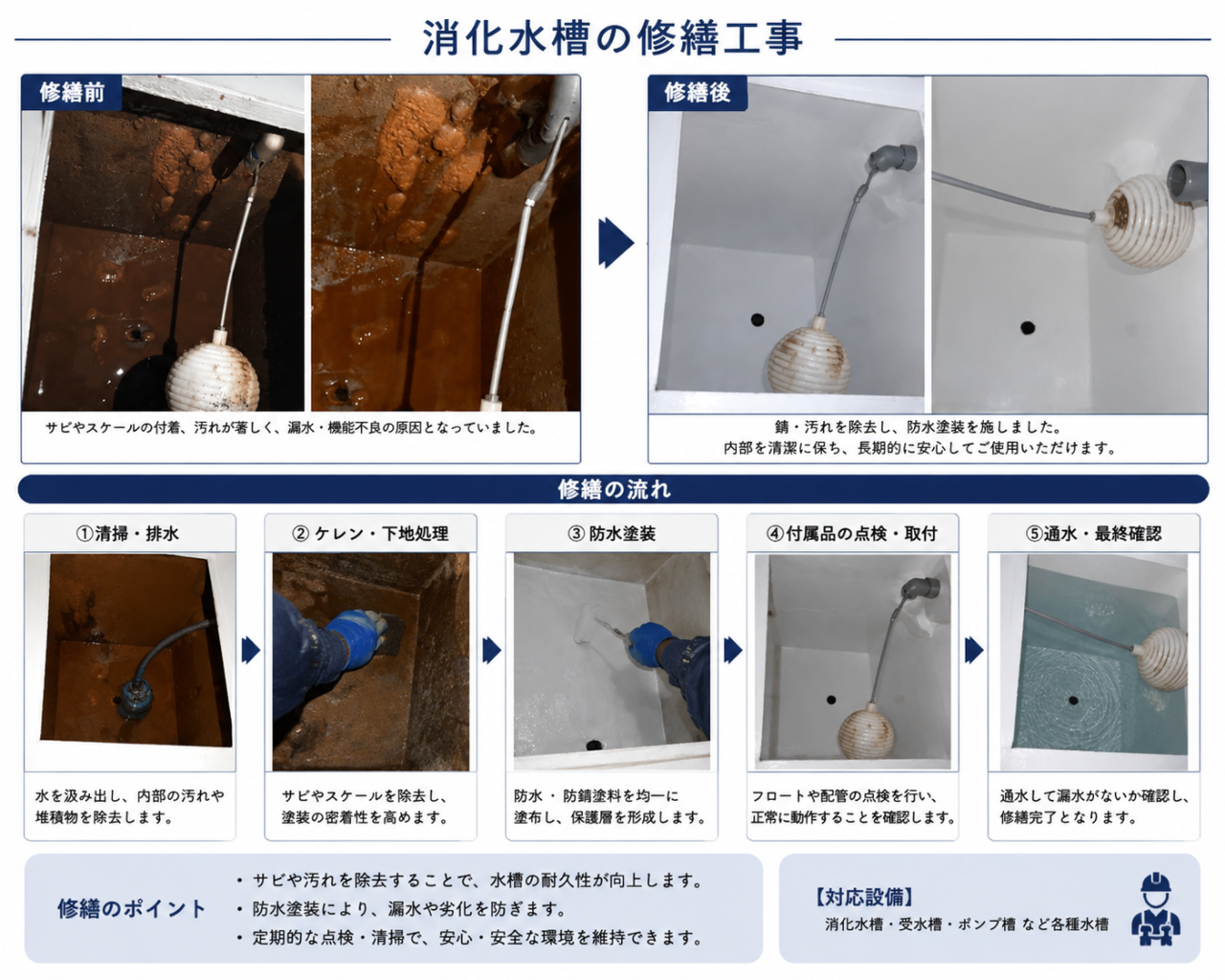 消化水槽の修繕工事

修繕前

サビやスケールの付着、汚れが著しく、漏水・機能不良の原因となっていました。

修繕後

錆・汚れを除去し、防水塗装を施しました。
内部を清潔に保ち、長期的に安心してご使用いただけます。

修繕の流れ

①清掃・排水

水を汲み出し、内部の汚れや堆積物を除去します。

②ケレン・下地処理

サビやスケールを除去し、塗装の密着性を高めます。

③防水塗装

防水・防錆塗料を均一に塗布し、保護層を形成します。

④付属品の点検・取付

フロートや配管の点検を行い、正常に動作することを確認します。

⑤通水・最終確認

通水して漏水がないか確認し、修繕完了となります。

修繕のポイント

・サビや汚れを除去することで、水槽の耐久性が向上します。
・防水塗装により、漏水や劣化を防ぎます。
・定期的な点検・清掃で、安心・安全な環境を維持できます。

【対応設備】
消化水槽・受水槽・ポンプ槽 など各種水槽